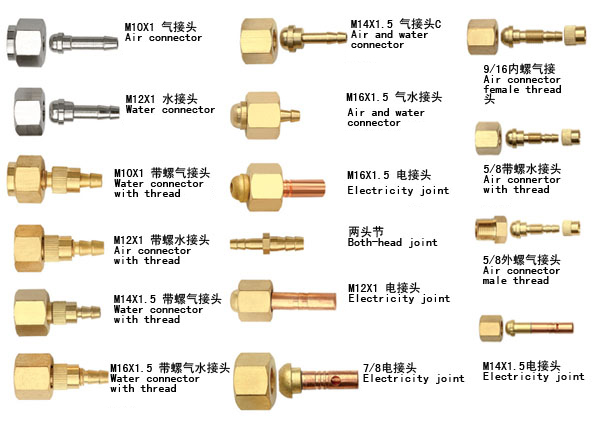 M10X1 气接头
Air connector

M12X1 水接头
Water connector

M10X1 带螺气接头
Water connector
with thread

M12X1 带螺水接头
Air connector
with thread

M14X1.5 带螺气接头
Water connector
with thread

M16X1.5 带螺气水接头
Water connector
with thread

M14X1.5 气接头C
Air and water
connector

M16X1.5 气水接头
Air and water
connector

M16X1.5 电接头
Electricity joint

两头节
Both-head joint

M12X1 电接头
Electricity joint

7/8电接头
Electricity joint

9/16内螺气接
Air connector
female thread
头

5/8带螺水接头
Air connertor
with thread

5/8外螺气接头
Air connector
male thread

M14X1.5电接头
Electricity joint